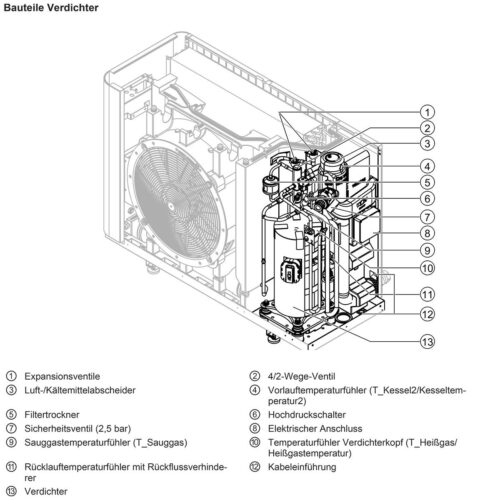 Bauteile Verdichter

1
2
3
4
5
6
7
8
9
10
11
12
13

① Expansionsventile
② 4/2-Wege-Ventil
③ Luft-/Kältemittelabscheider
④ Vorlauftemperaturfühler (T_Kessel2/Kesseltemperatur2)
⑤ Filtertrockner
⑥ Hochdruckschalter
⑦ Sicherheitsventil (2,5 bar)
⑧ Elektrischer Anschluss
⑨ Sauggastemperaturfühler (T_Sauggas)
⑩ Temperaturfühler Verdichterkopf (T_Heißgas/Heißgastemperatur)
⑪ Rücklauftemperaturfühler mit Rückflussverhinderer
⑫ Kabeleinführung
⑬ Verdichter